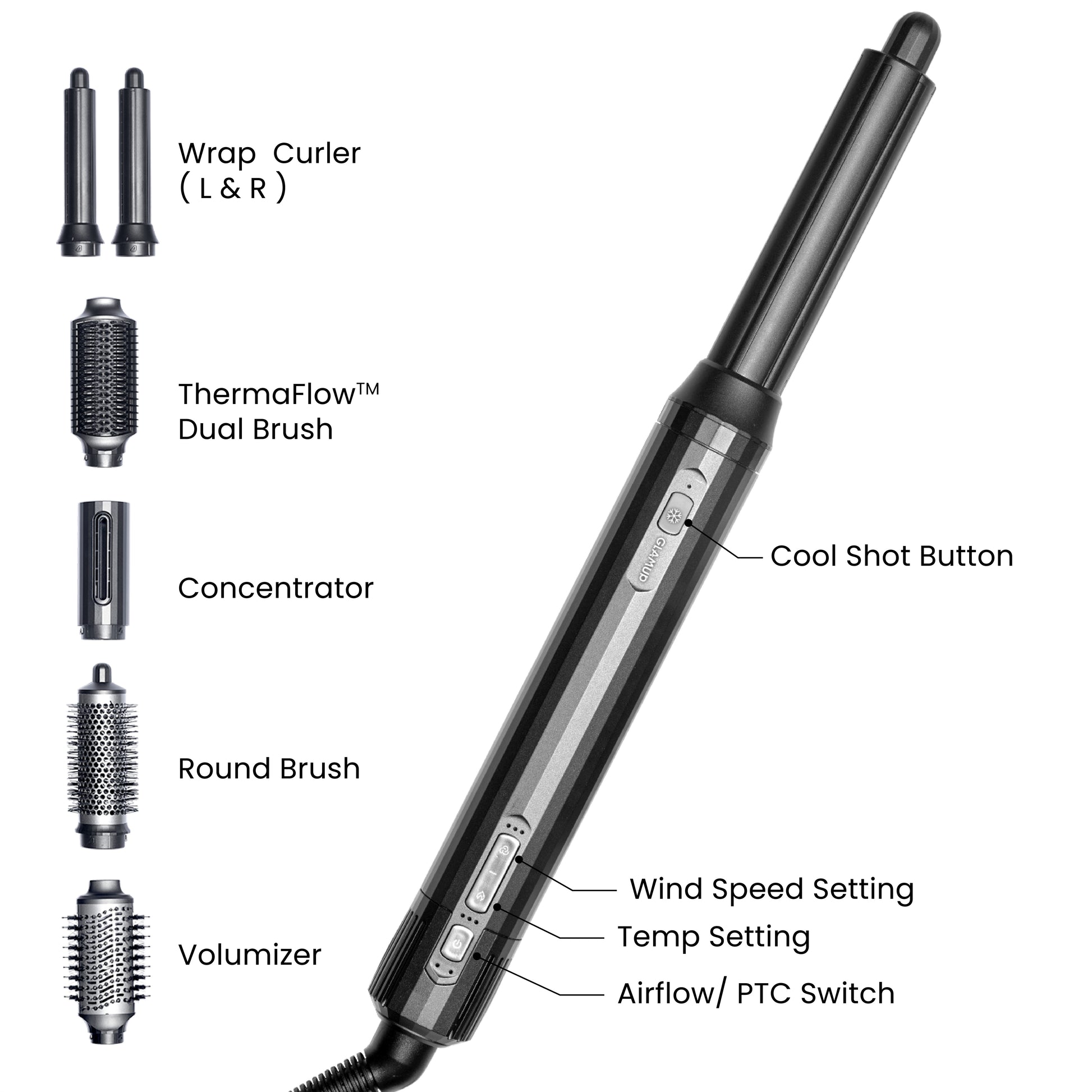 Wrap Curler
( L & R )

ThermaFlow™
Dual Brush

Concentrator

Round Brush

Volumizer

GLAMUP

Cool Shot Button

Wind Speed Setting

Temp Setting

Airflow/ PTC Switch